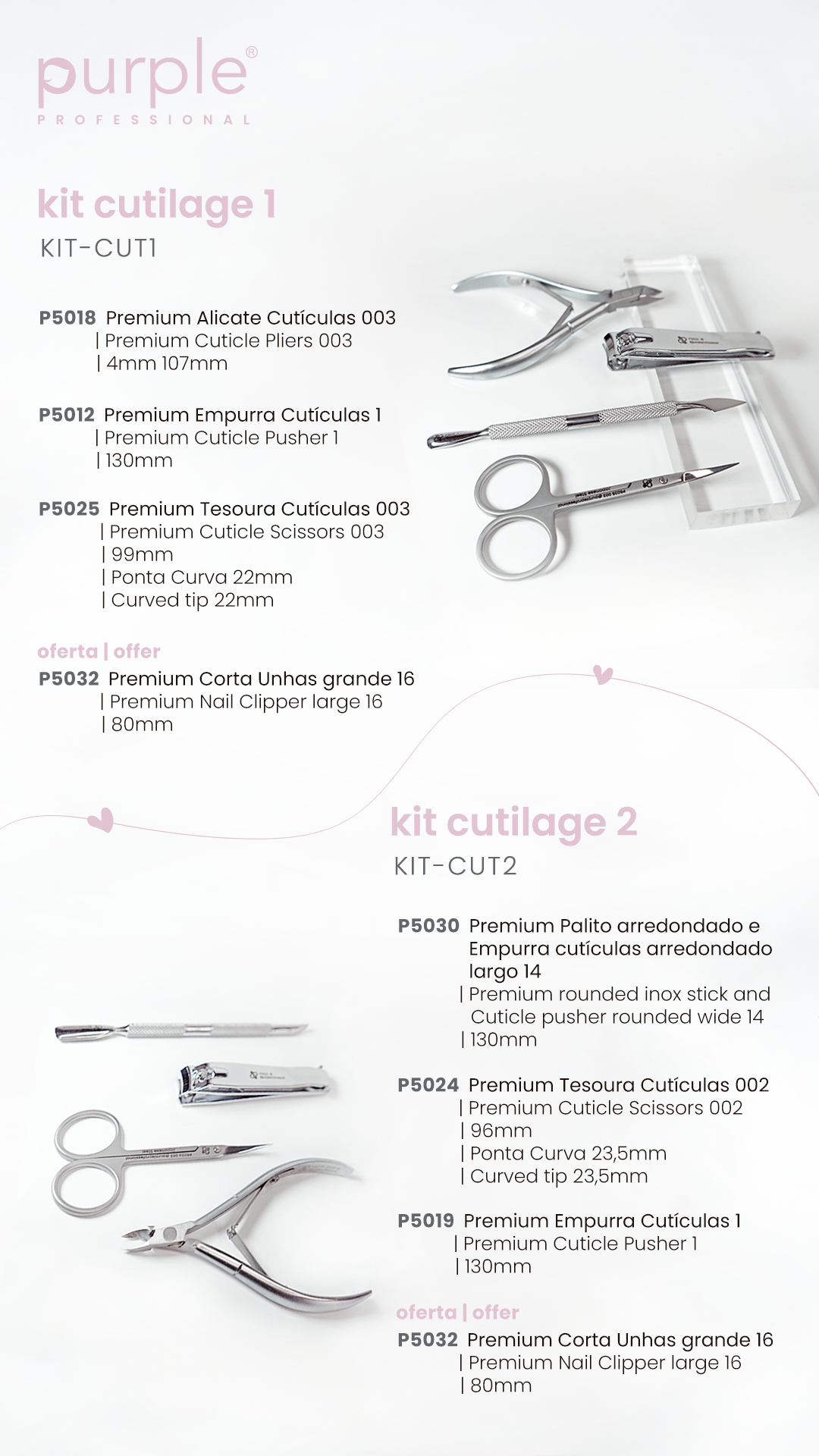 purple®
PROFESSIONAL

kit cutilage 1
KIT-CUT1

P5018 Premium Alicate Cutículas 003
| Premium Cuticle Pliers 003
| 4mm 107mm

P5012 Premium Empurra Cutículas 1
| Premium Cuticle Pusher 1
| 130mm

P5025 Premium Tesoura Cutículas 003
| Premium Cuticle Scissors 003
| 99mm
| Ponta Curva 22mm
| Curved tip 22mm

oferta | offer
P5032 Premium Corta Unhas grande 16
| Premium Nail Clipper large 16
| 80mm

kit cutilage 2
KIT-CUT2

P5030 Premium Palito arredondado e Empurra cutículas arredondado largo 14
| Premium rounded inox stick and Cuticle pusher rounded wide 14
| 130mm

P5024 Premium Tesoura Cutículas 002
| Premium Cuticle Scissors 002
| 96mm
| Ponta Curva 23,5mm
| Curved tip 23,5mm

P5019 Premium Empurra Cutículas 1
| Premium Cuticle Pusher 1
| 130mm

oferta | offer
P5032 Premium Corta Unhas grande 16
| Premium Nail Clipper large 16
| 80mm